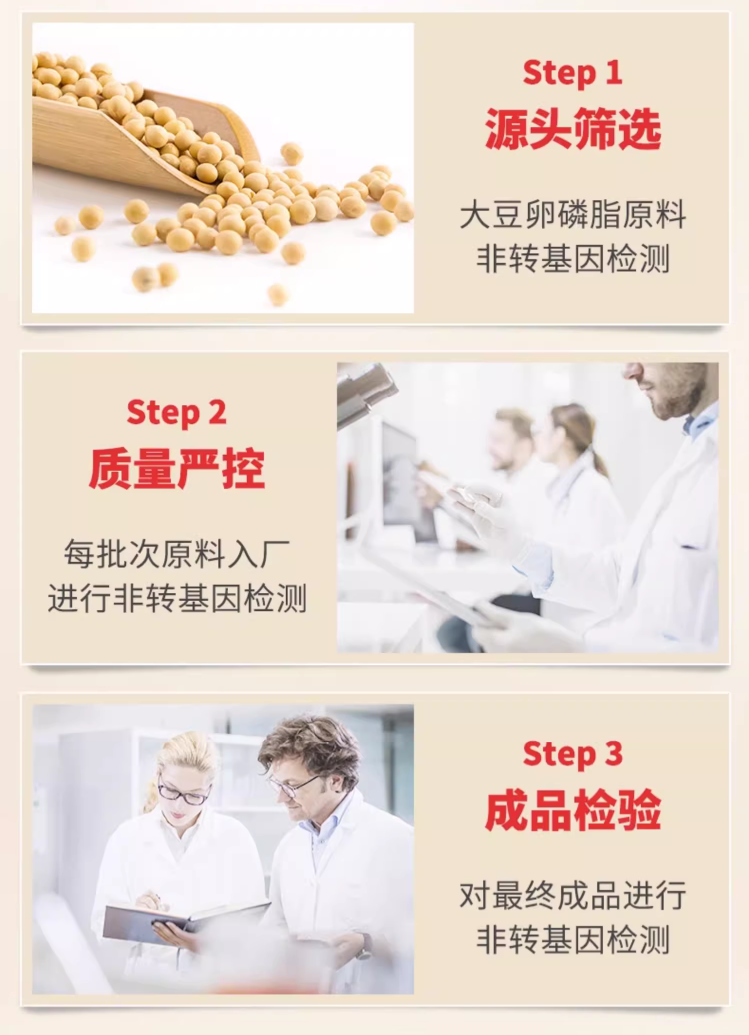 Step 1
源头筛选

大豆卵磷脂原料
非转基因检测

Step 2
质量严控

每批次原料入厂
进行非转基因检测

Step 3
成品检验

对最终成品进行
非转基因检测